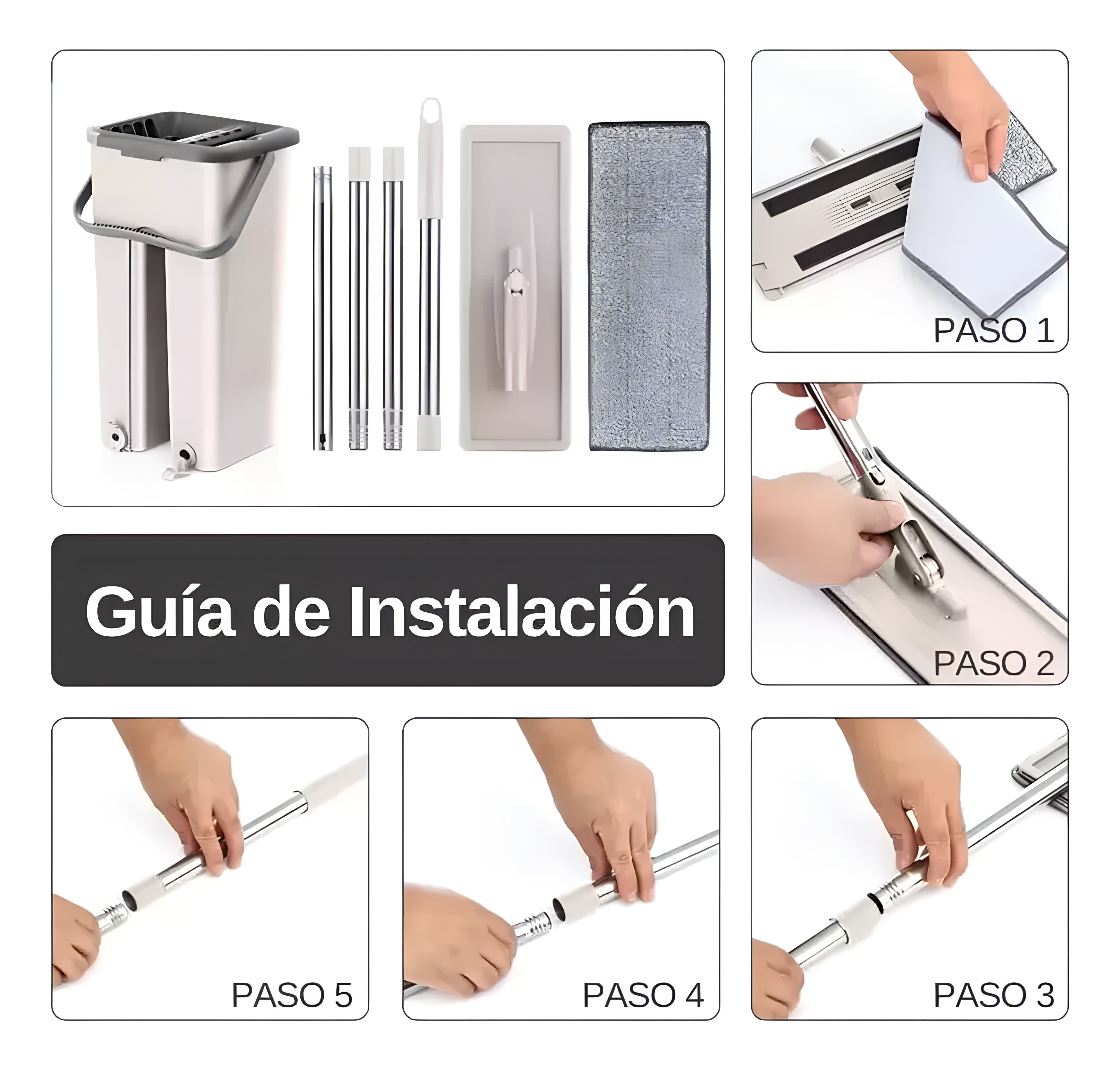 PASO 1

Guía de Instalación

PASO 2

PASO 5

PASO 4

PASO 3